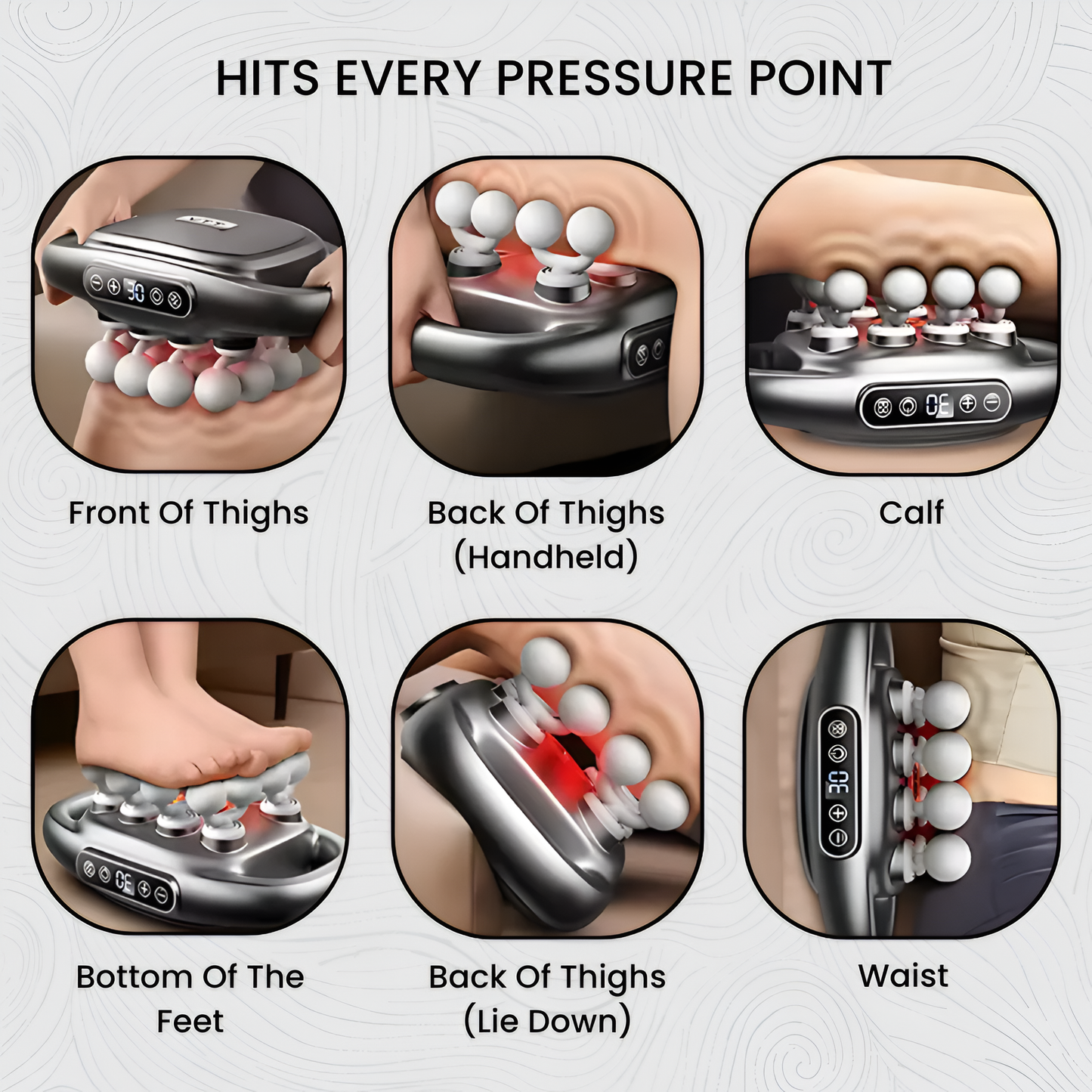 HITS EVERY PRESSURE POINT

30

Front Of Thighs

Back Of Thighs (Handheld)

30

Calf

30

Bottom Of The Feet

Back Of Thighs (Lie Down)

30

Waist